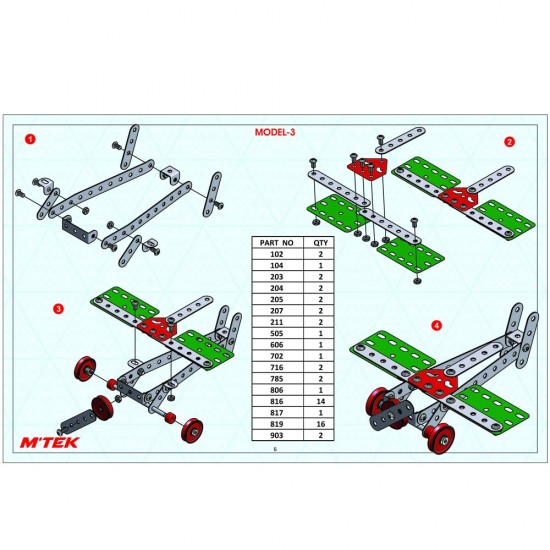 MODEL-3

1

2

| PART NO | QTY |
|---|---|
| 102 | 2 |
| 104 | 1 |
| 203 | 2 |
| 204 | 2 |
| 205 | 2 |
| 207 | 2 |
| 211 | 2 |
| 505 | 1 |
| 606 | 1 |
| 702 | 1 |
| 716 | 2 |
| 785 | 2 |
| 806 | 1 |
| 816 | 14 |
| 817 | 1 |
| 819 | 16 |
| 903 | 2 |

3

4

M'TEK

6