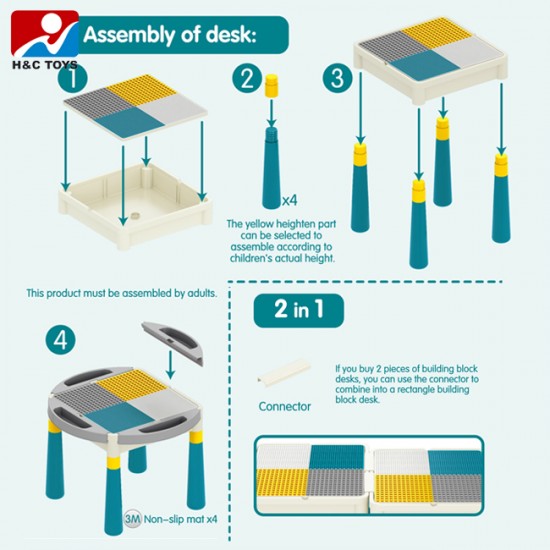 H&C TOYS

Assembly of desk:

1

2

x4

The yellow heighten part can be selected to assemble according to children's actual height.

3

This product must be assembled by adults.

4

3M Non-slip mat x4

2 in 1

Connector

If you buy 2 pieces of building block desks, you can use the connector to combine into a rectangle building block desk.