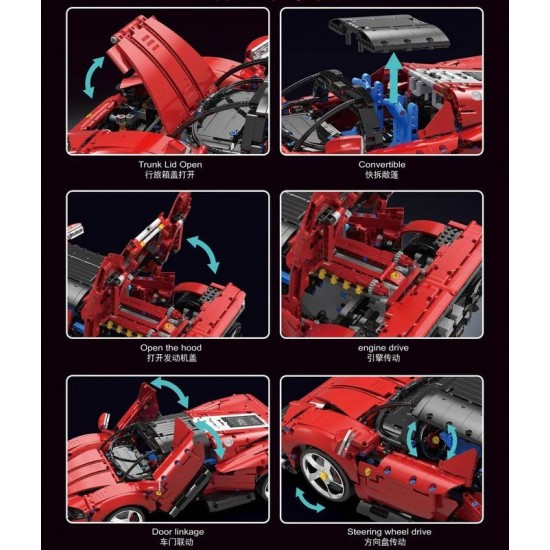 Trunk Lid Open
行旅箱盖打开

Convertible
快拆敞篷

Open the hood
打开发动机盖

engine drive
引擎传动

Door linkage
车门联动

Steering wheel drive
方向盘传动