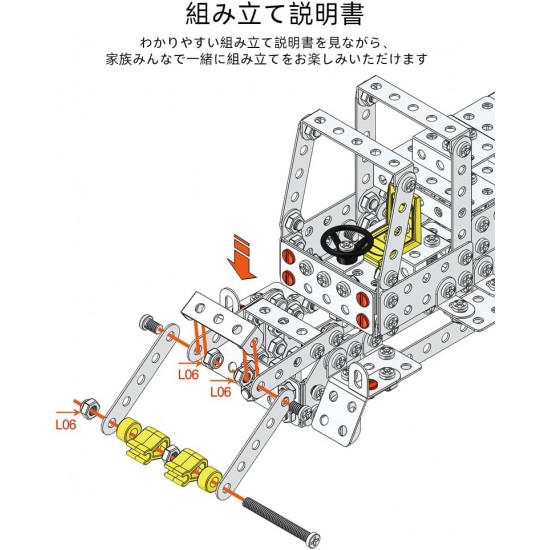 組み立て説明書

わかりやすい組み立て説明書を見ながら、
家族みんなで一緒に組み立てをお楽しみいただけます

L06

L06

L06