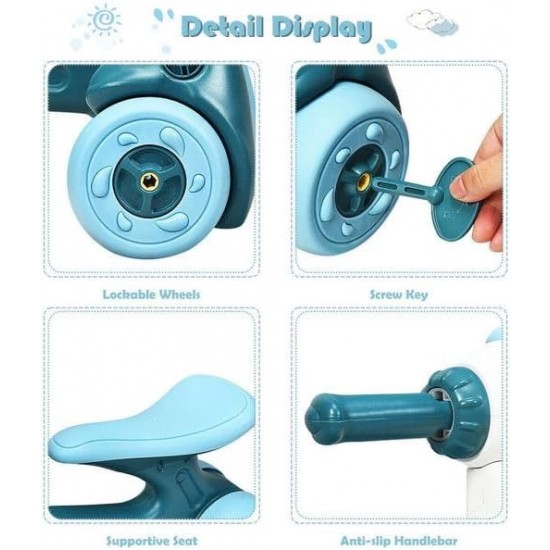 Detail Display

Lockable Wheels

Screw Key

Supportive Seat

Anti-slip Handlebar