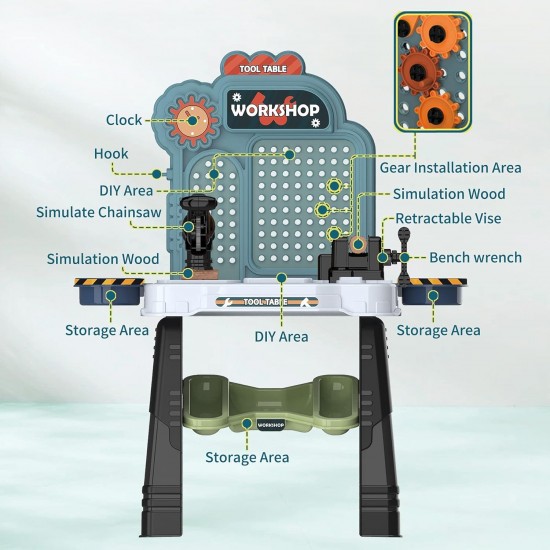 TOOL TABLE

WORKSHOP

Clock

Hook

DIY Area

Simulate Chainsaw

Simulation Wood

Gear Installation Area

Simulation Wood

Retractable Vise

Bench wrench

TOOL TABLE

Storage Area

DIY Area

Storage Area

WORKSHOP

Storage Area