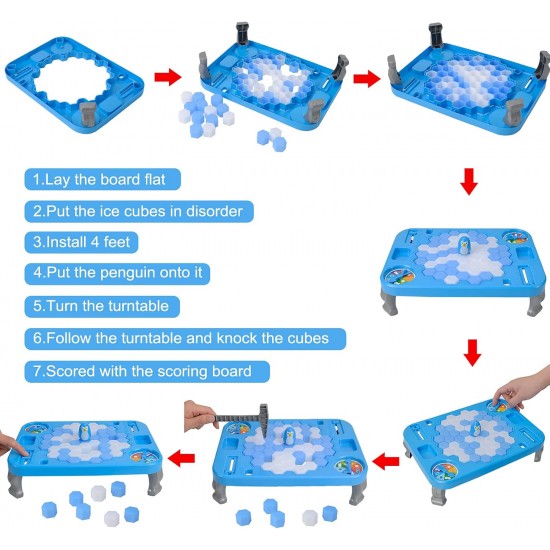 1.Lay the board flat

2.Put the ice cubes in disorder

3.Install 4 feet

4.Put the penguin onto it

5.Turn the turntable

6.Follow the turntable and knock the cubes

7.Scored with the scoring board