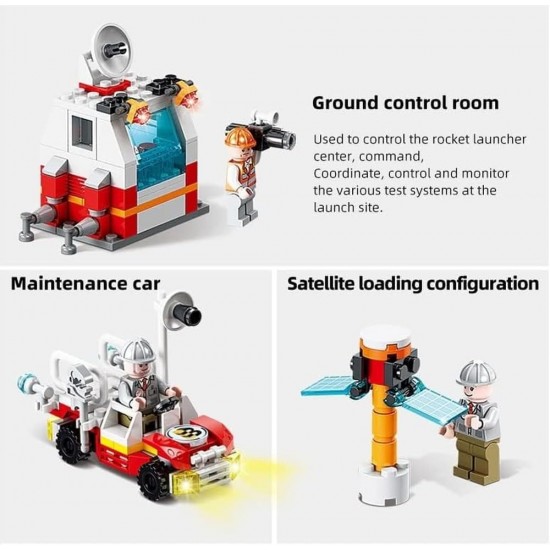 Ground control room

Used to control the rocket launcher center, command, Coordinate, control and monitor the various test systems at the launch site.

Maintenance car

Satellite loading configuration